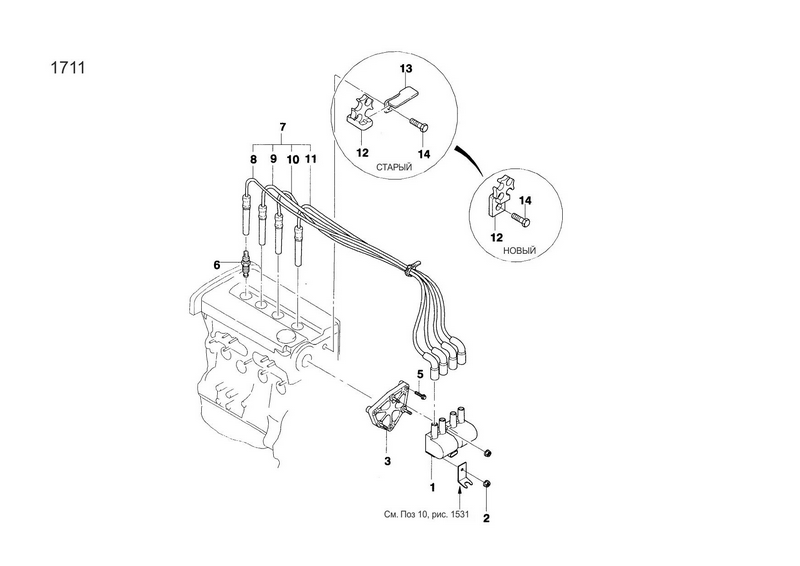 1711

13

12

14

СТАРЫЙ

14

12

НОВЫЙ

7

8 9 10 11

6

5

3

1

2

См. Поз 10, рис. 1531