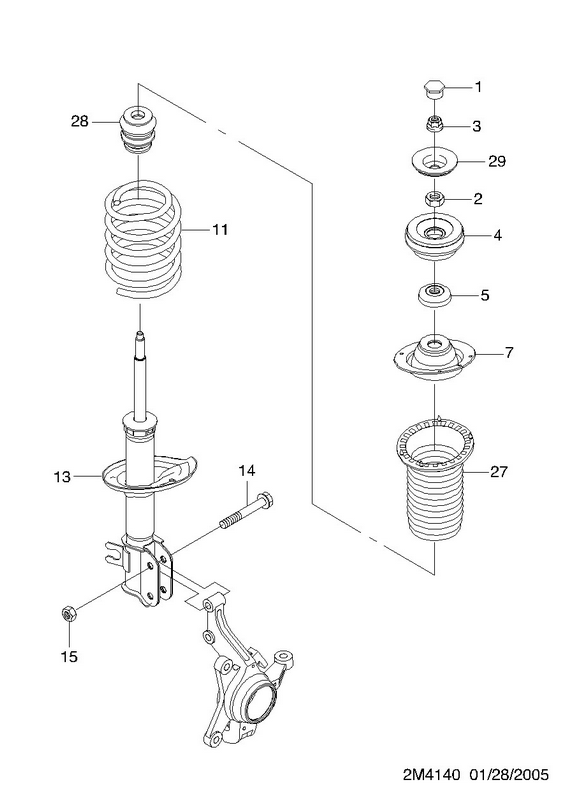 28
11
13
14
15
1
3
29
2
4
5
7
27
2M4140 01/28/2005