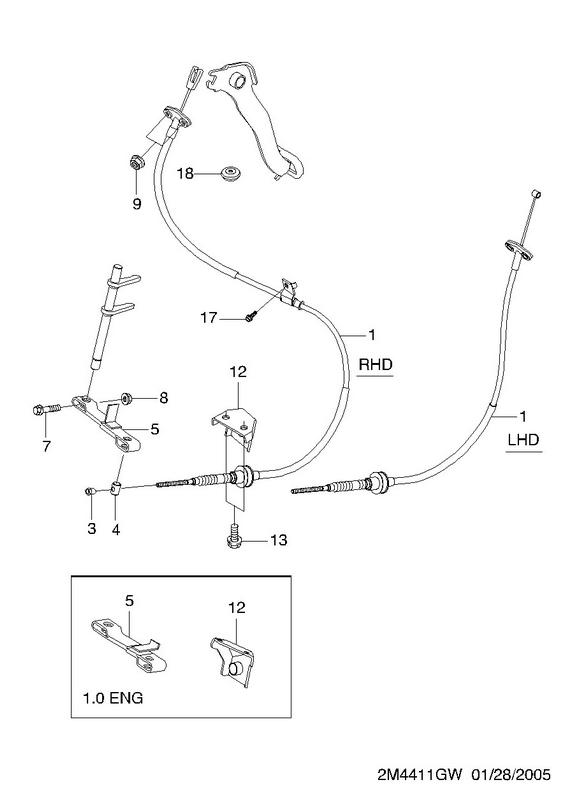 18
9
17
1
RHD
12
8
7
5
1
LHD
3
4
13
5
12
1.0 ENG
2M4411GW 01/28/2005