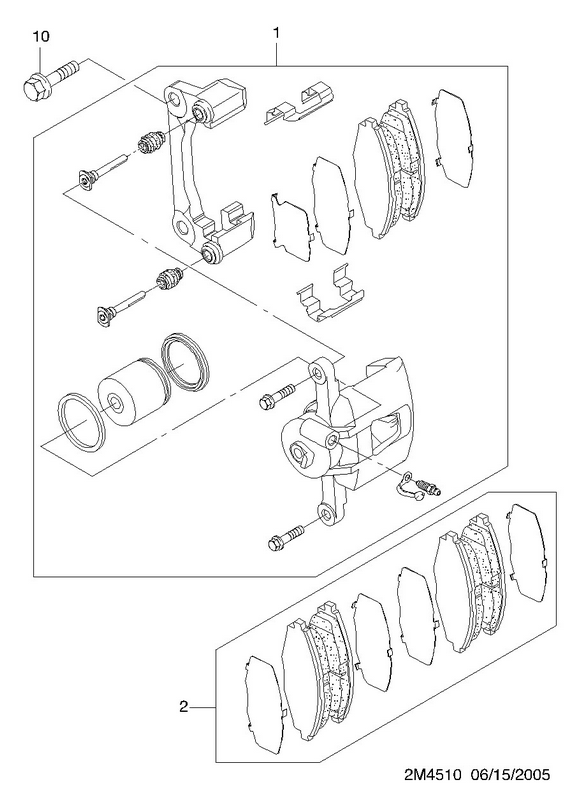 10

1

2

2M4510 06/15/2005