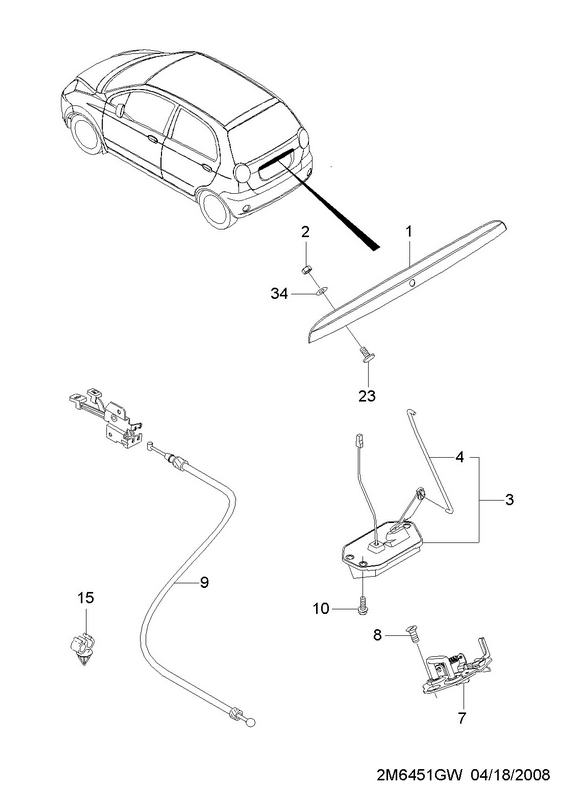 2
1
34
23
4
3
9
15
10
8
7
2M6451GW 04/18/2008