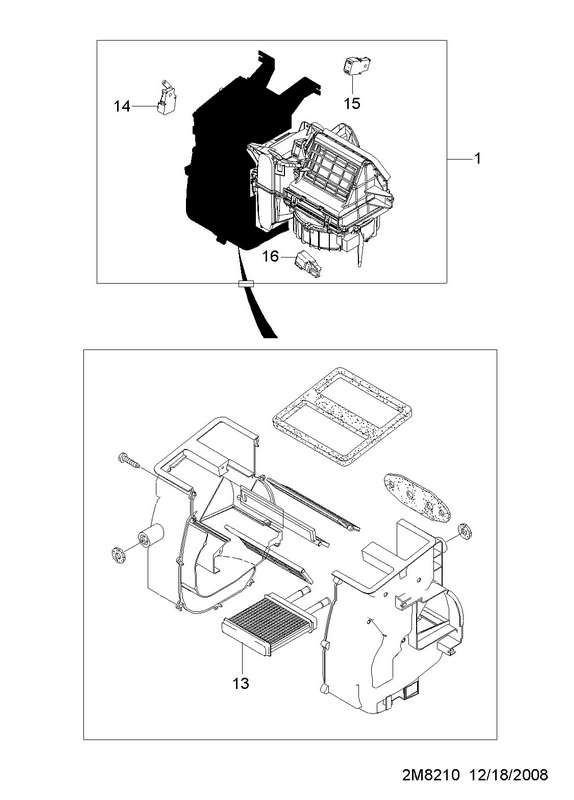 14

15

1

16

13

2M8210 12/18/2008