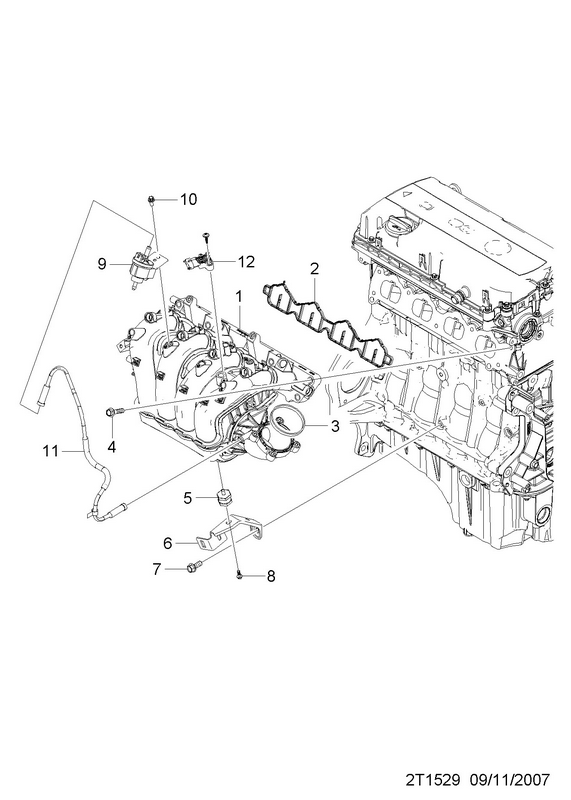 10

9

12

2

1

3

4

11

5

6

7

8

2T1529 09/11/2007