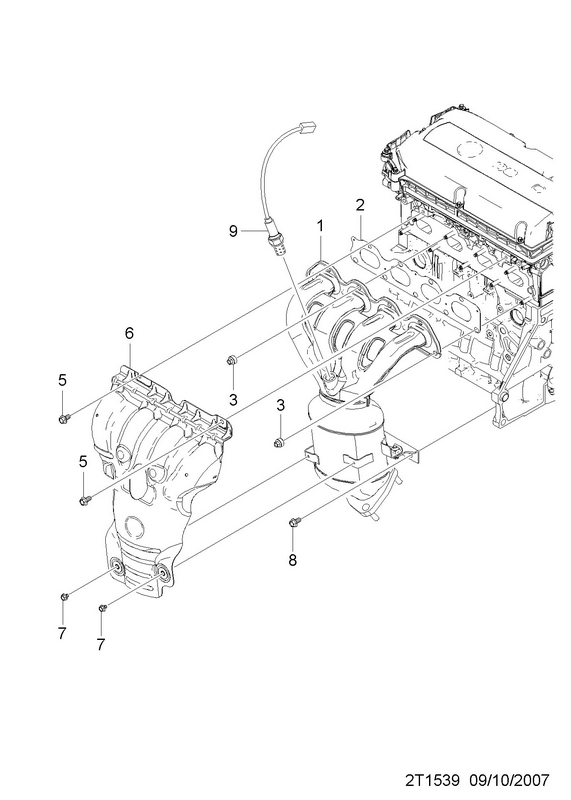 2
9
1
6
5
3
3
5
8
7
7

2T1539 09/10/2007