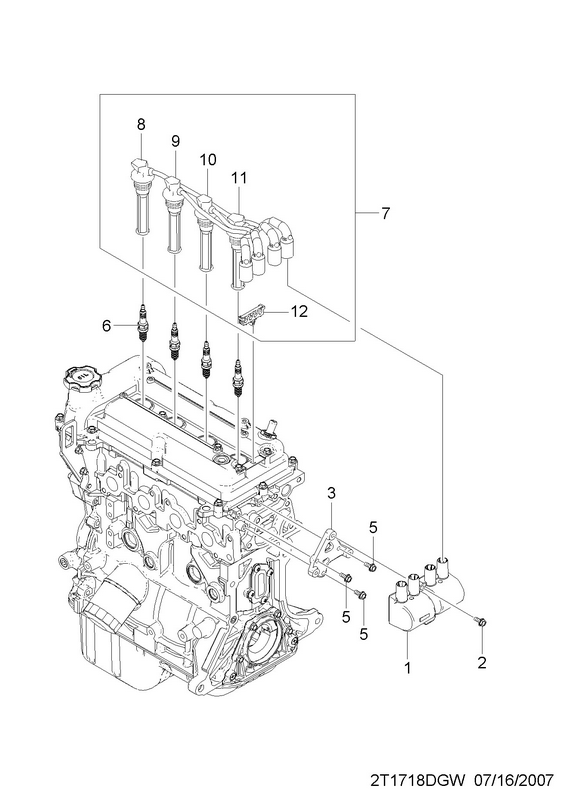 8
9
10
11
7
6
12
3
5
5
5
1
2
2T1718DGW 07/16/2007