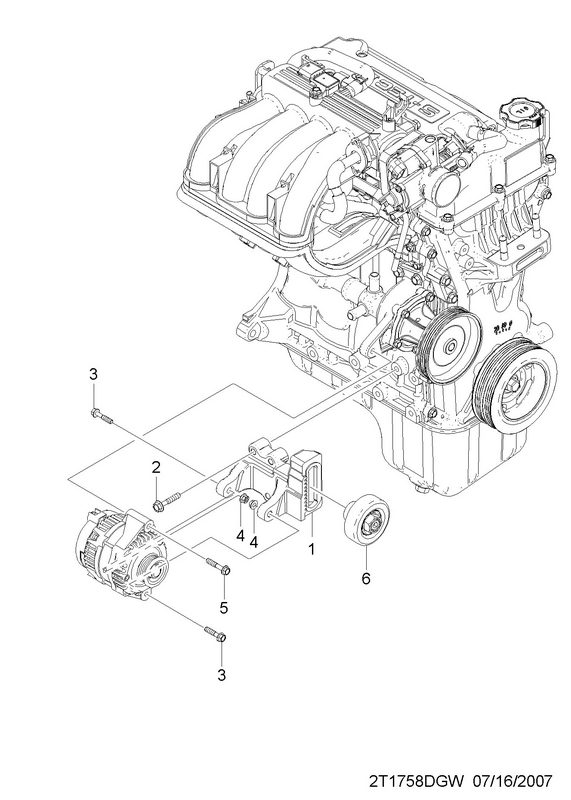 3
2
4
4
1
6
5
3
2T1758DGW 07/16/2007