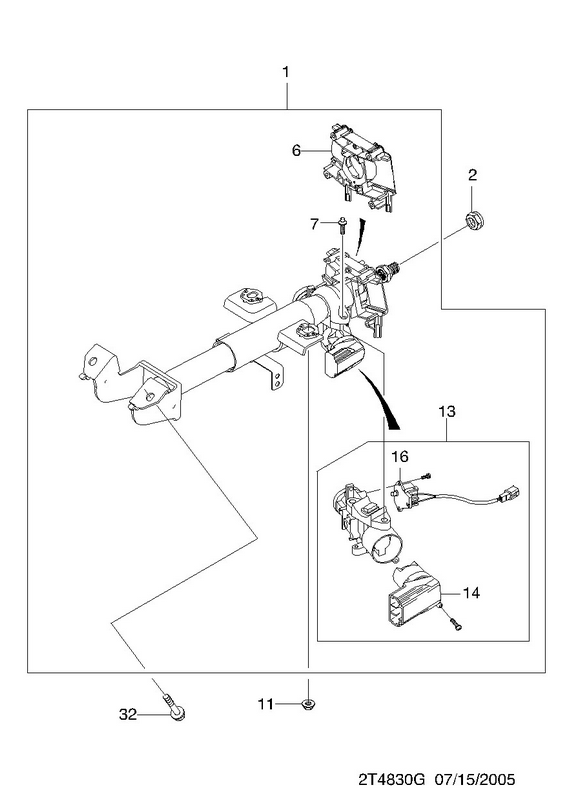 1
6
2
7
13
16
14
32
11
2T4830G 07/15/2005