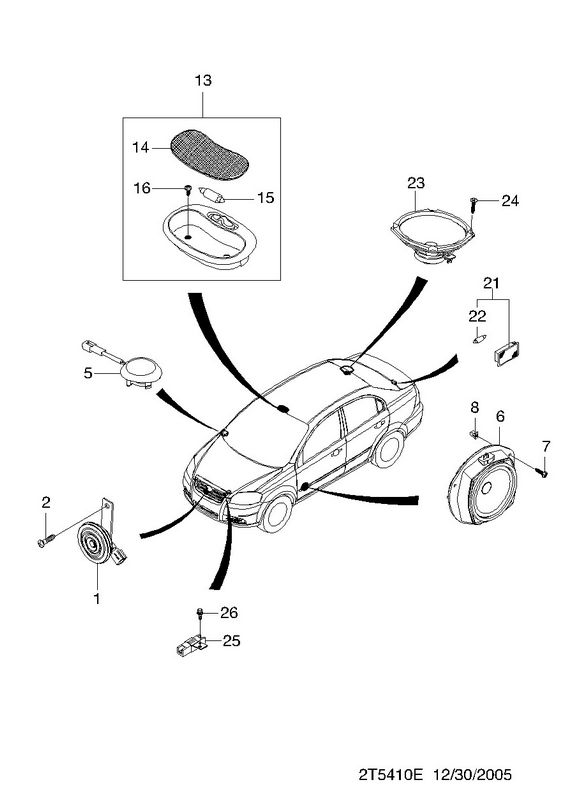 13
14
16
15
23
24
21
22
5
8
6
7
2
1
26
25
2T5410E 12/30/2005