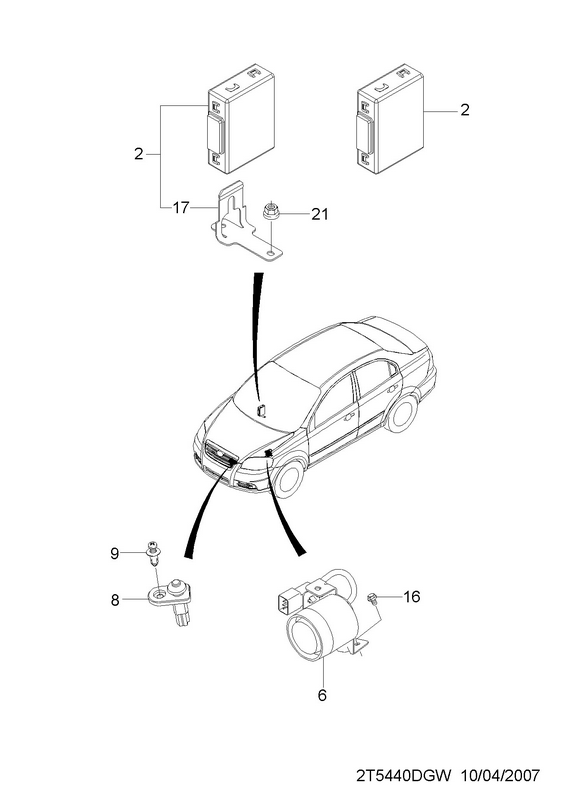 2
2
17
21
9
8
16
6
2T5440DGW 10/04/2007