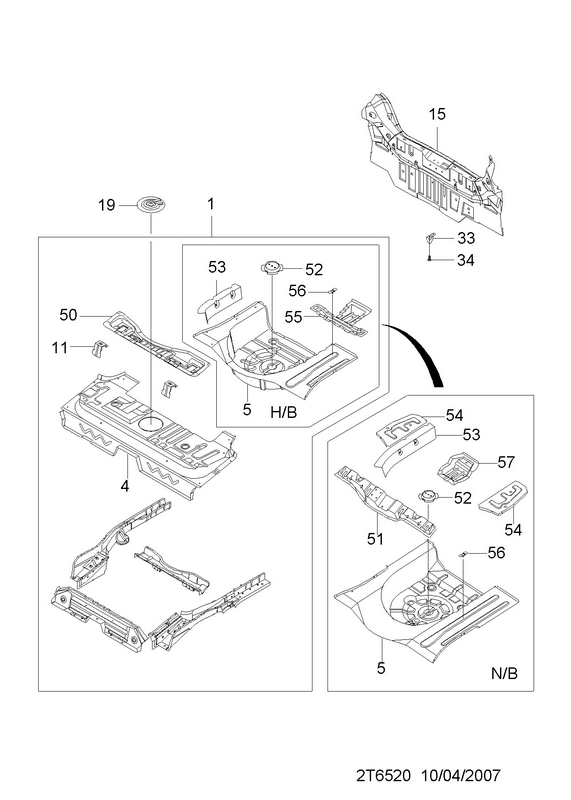 15

19

1

33

34

53

52

56

55

50

11

5

H/B

4

54

53

57

52

54

51

56

5

N/B

2T6520 10/04/2007