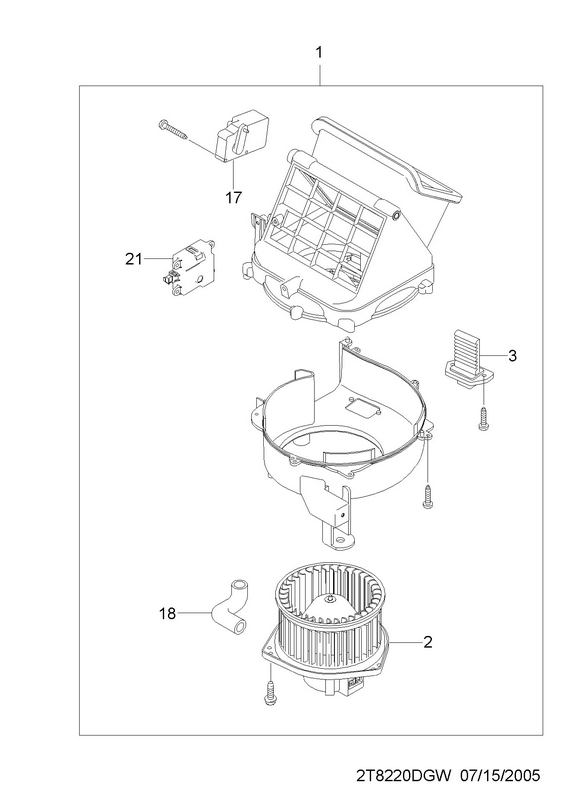 1

17

21

3

18

2

2T8220DGW 07/15/2005