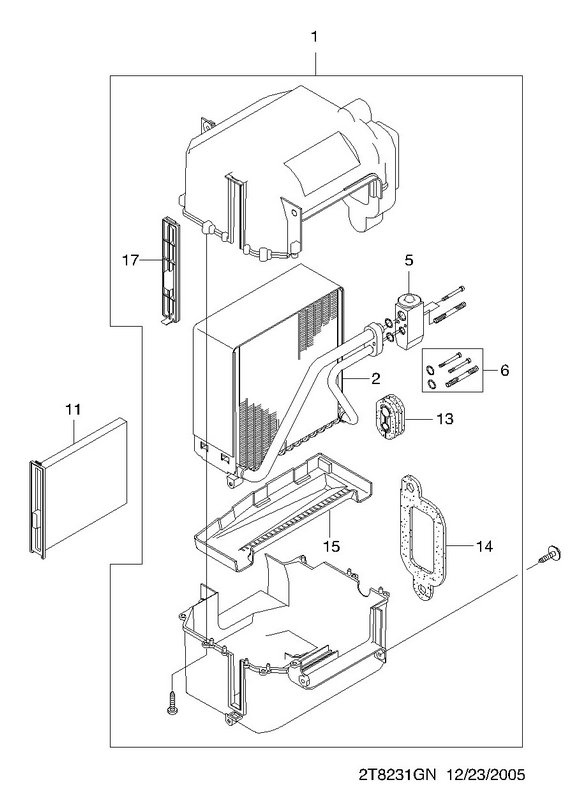 1

17

5

6

2

13

11

15

14

2T8231GN 12/23/2005