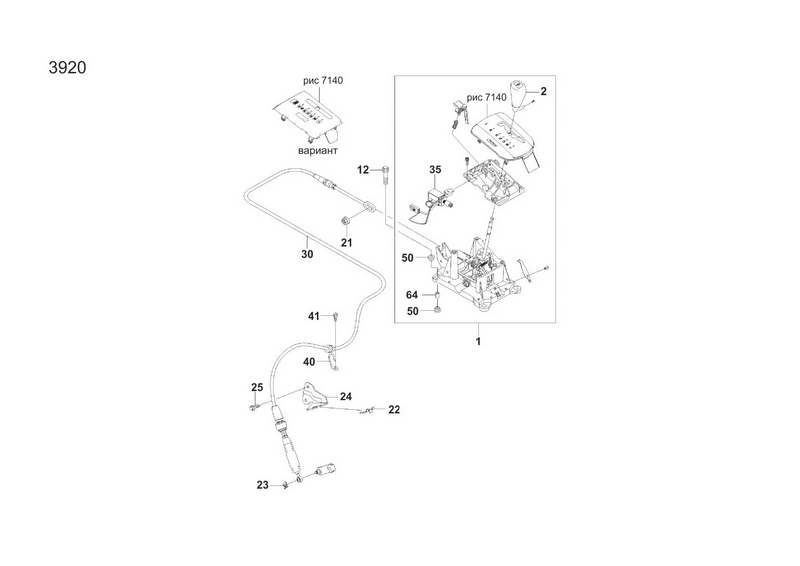 3920

рис 7140

вариант

рис 7140

2

12

35

21

30

50

64

50

1

41

40

25

24

22

23