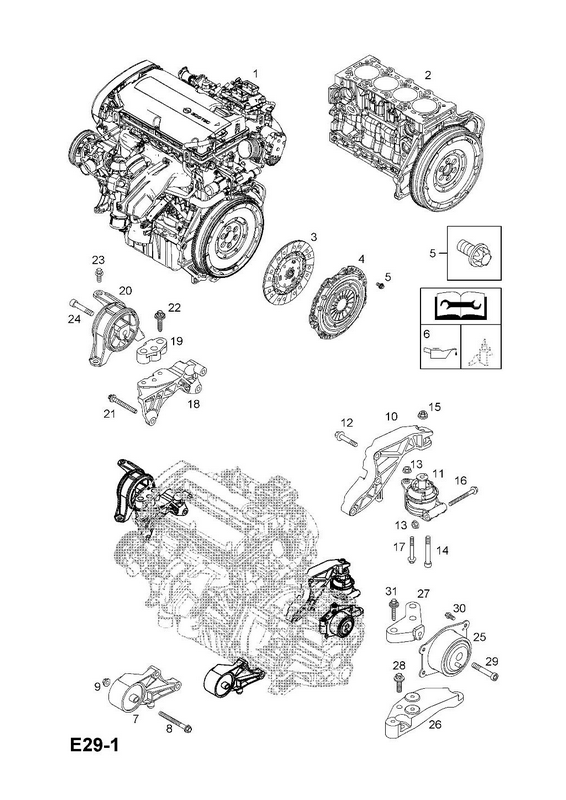 1
2
3
4
5
5
6
23
20
24
22
19
21
18
12
10
15
13
11
16
13
17
14
31
27
30
25
29
28
26
9
7
8
E29-1