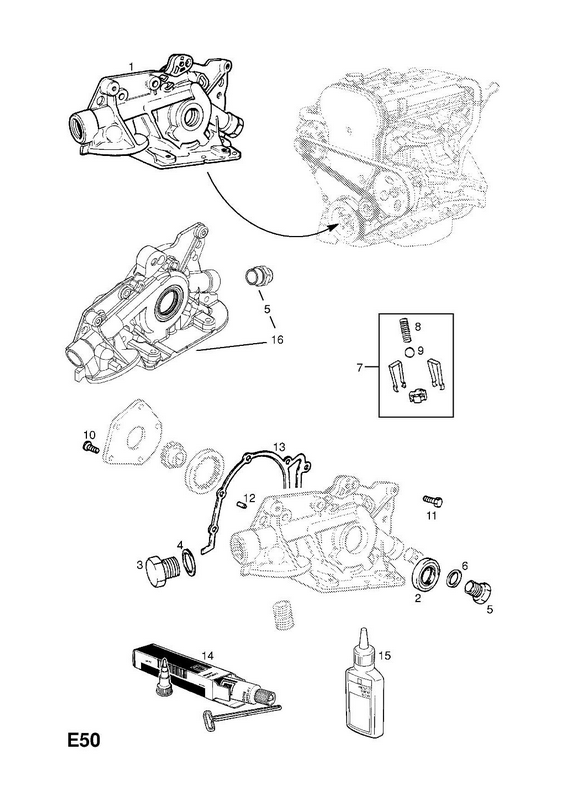 1

5

16

8

9

7

10

13

12

11

3

4

6

2

5

14

15

E50