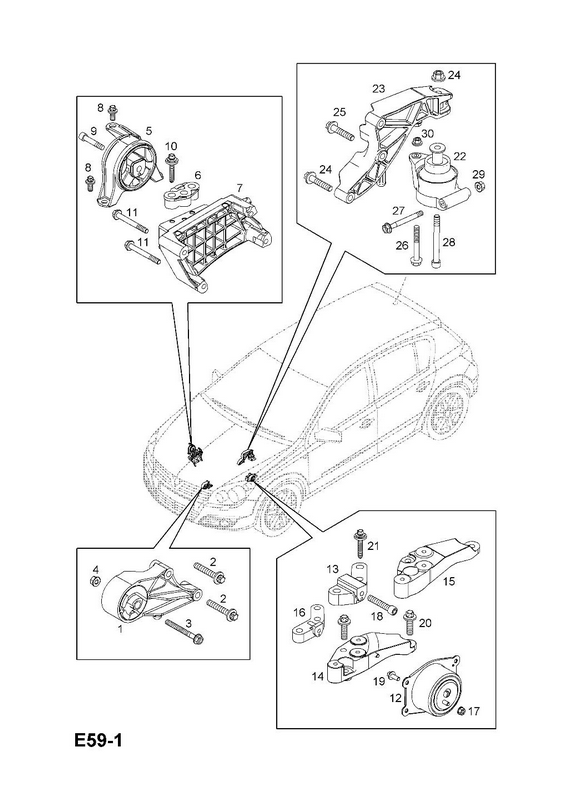 8
9
5
10
8
6
7
11
11

24
23
25
30
22
24
29
27
26
28

4
2
2
1
3

21
13
15
16
18
20
14
19
12
17

E59-1