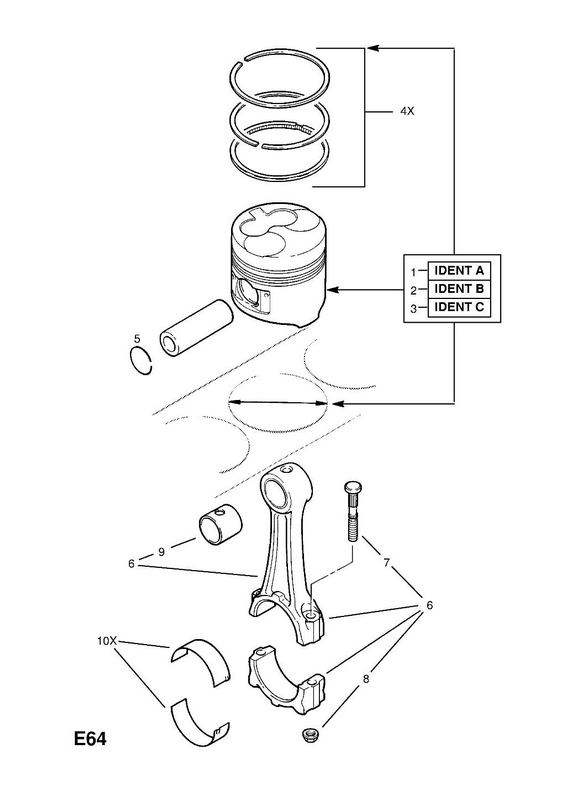 4X

1 IDENT A
2 IDENT B
3 IDENT C

5

9
6
7
6
10X
8

E64