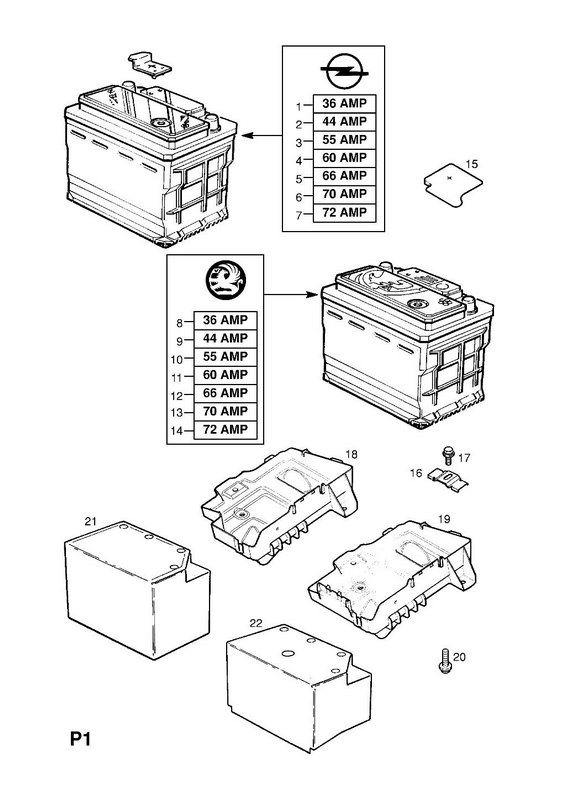 1 36 AMP
2 44 AMP
3 55 AMP
4 60 AMP
5 66 AMP
6 70 AMP
7 72 AMP

15

8 36 AMP
9 44 AMP
10 55 AMP
11 60 AMP
12 66 AMP
13 70 AMP
14 72 AMP

18
17
16
19
21
22
20

P1