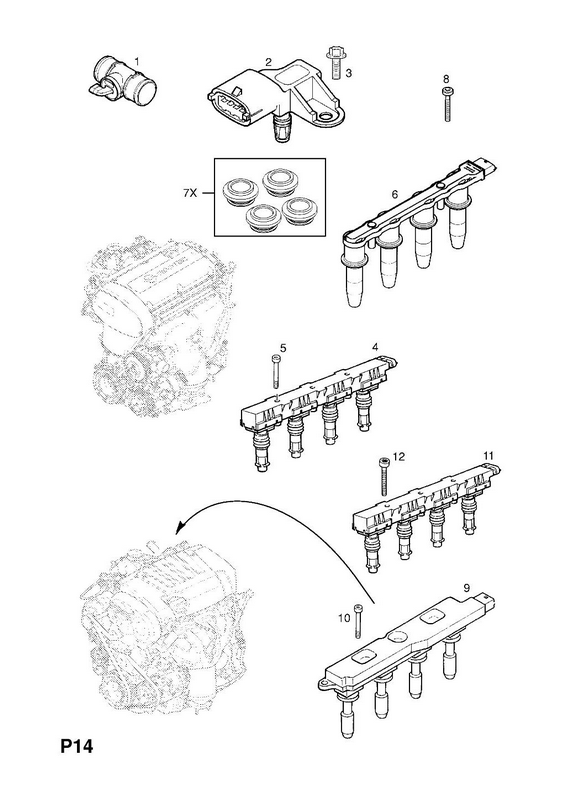 1
2
3
8
7X
6
5
4
12
11
10
9
P14