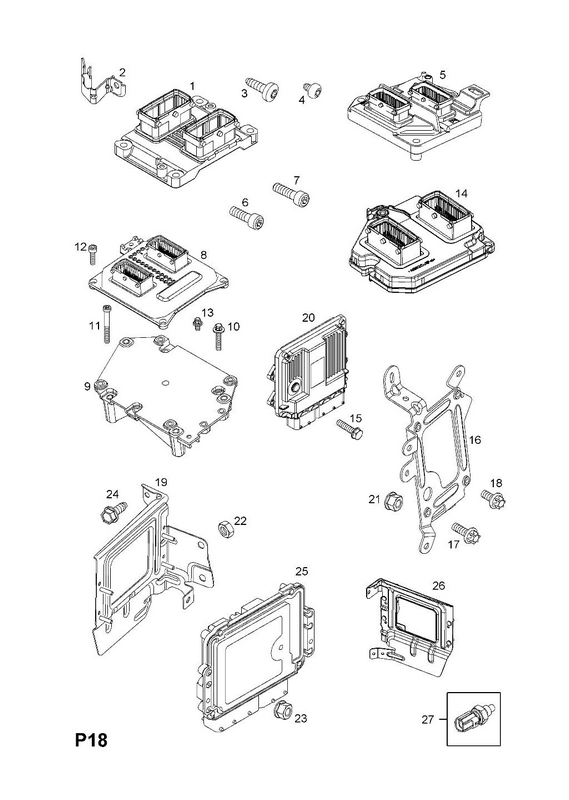 2
1
3
4
5
7
6
14
12
8
11
13
10
20
9
15
16
19
24
22
21
18
17
25
26
23
27
P18