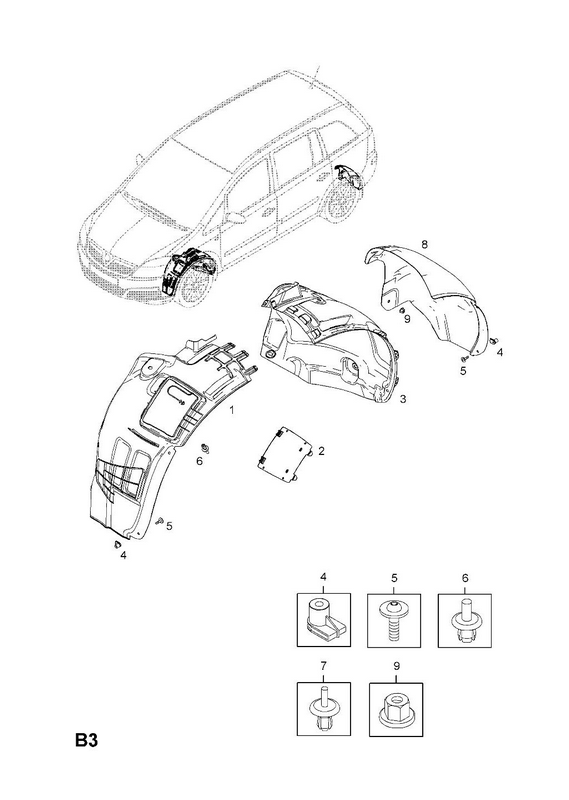 8
9
4
5
3
1
6
2
5
4
4
5
6
7
9
B3