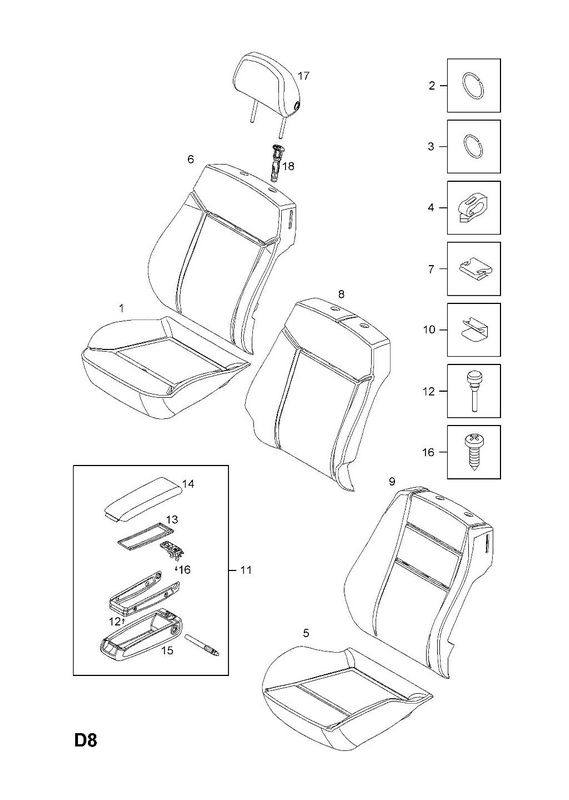 17
6
18
1
8
2
3
4
7
10
12
16
14
13
16
11
12
15
9
5
D8