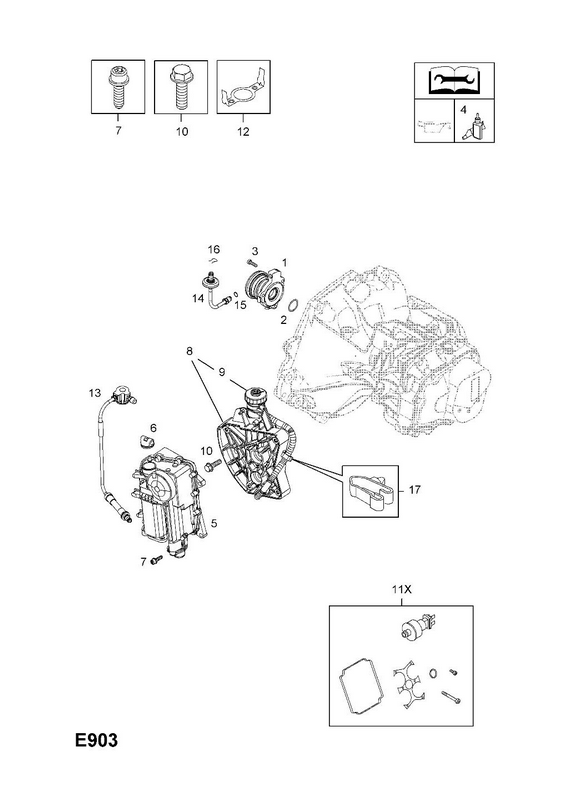 7 10 12

4

16 3 1 14 15 2

8 9

13

6

10

17

5

7

11X

E903