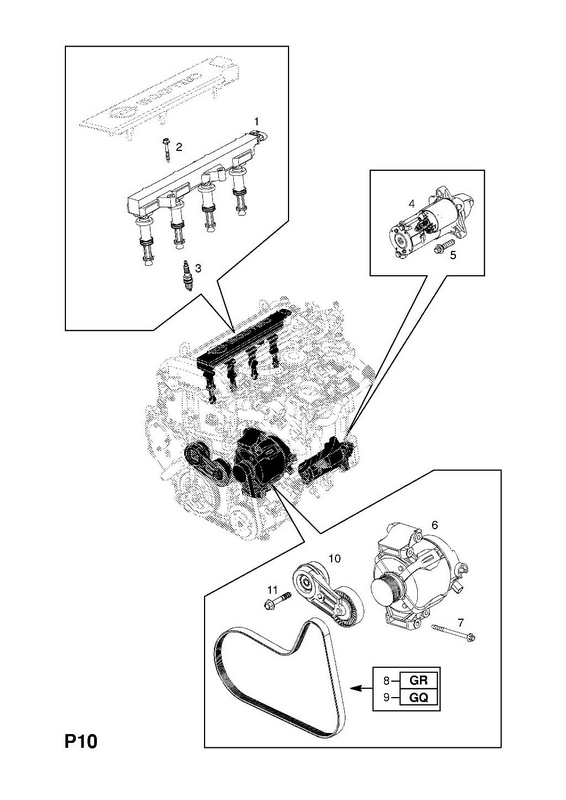 1
2
3
4
5
6
10
11
7
8 GR
9 GQ
P10