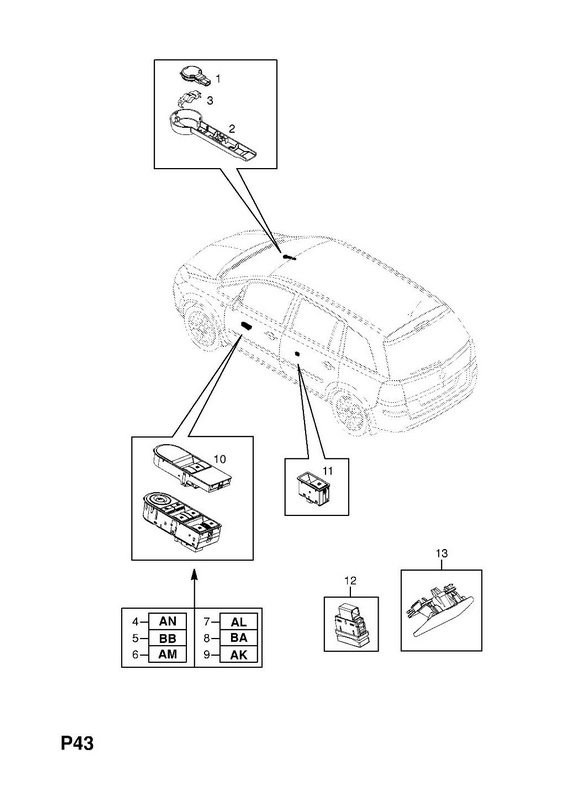 1
3
2

10

11

13

12

4 AN
5 BB
6 AM
7 AL
8 BA
9 AK

P43