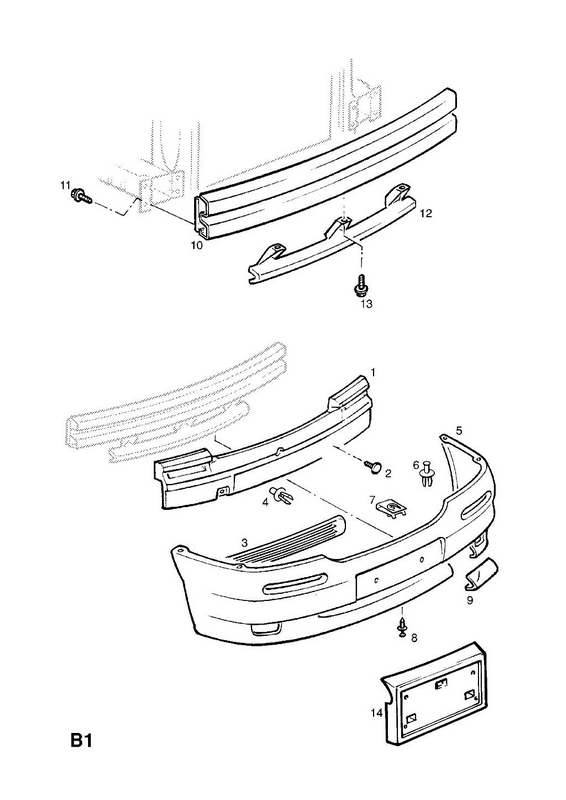 11
10
12
13
1
5
2
6
4
7
3
9
8
14
B1