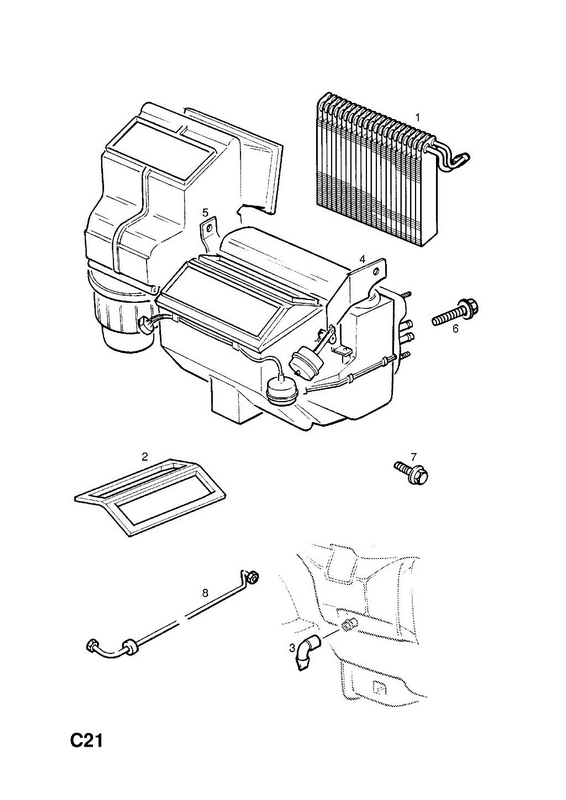 1
5
4
6
2
7
8
3
C21