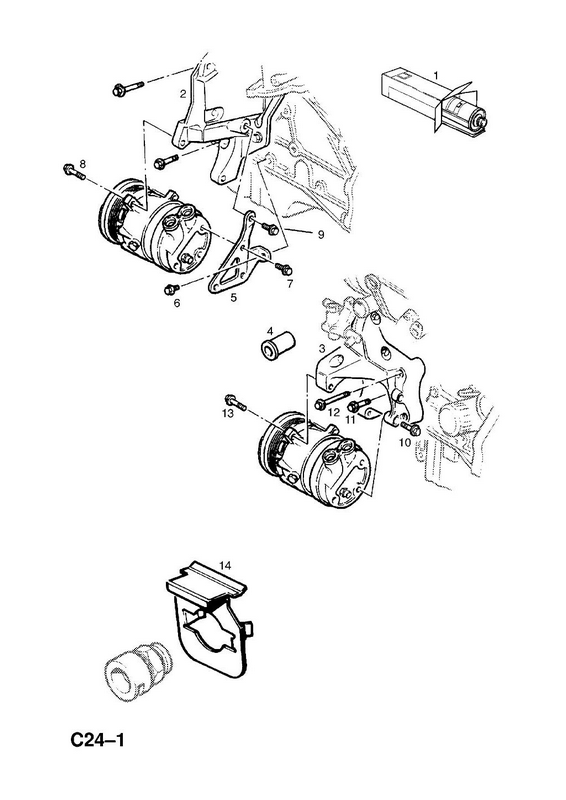 1
2
8
9
7
6
5
4
3
13
12
11
10
14
C24–1