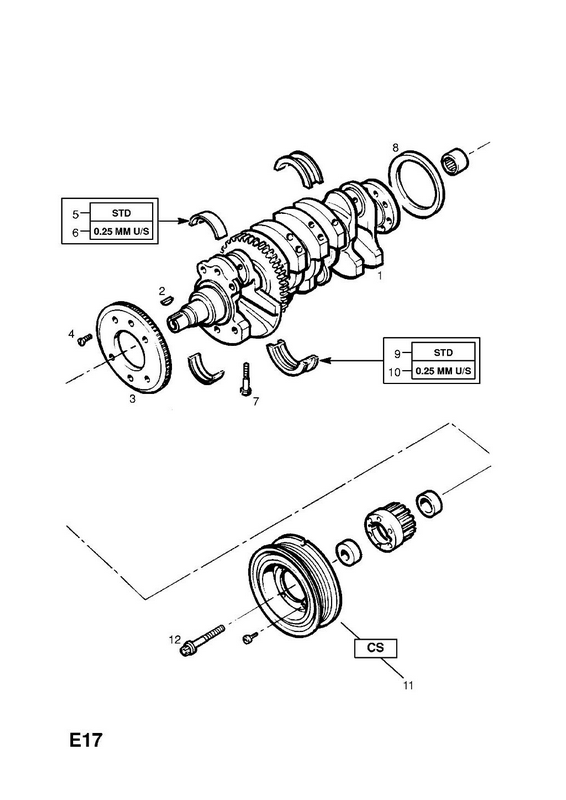 8

5 STD
6 0.25 MM U/S

1

2

4

3

7

9 STD
10 0.25 MM U/S

12

CS

11

E17