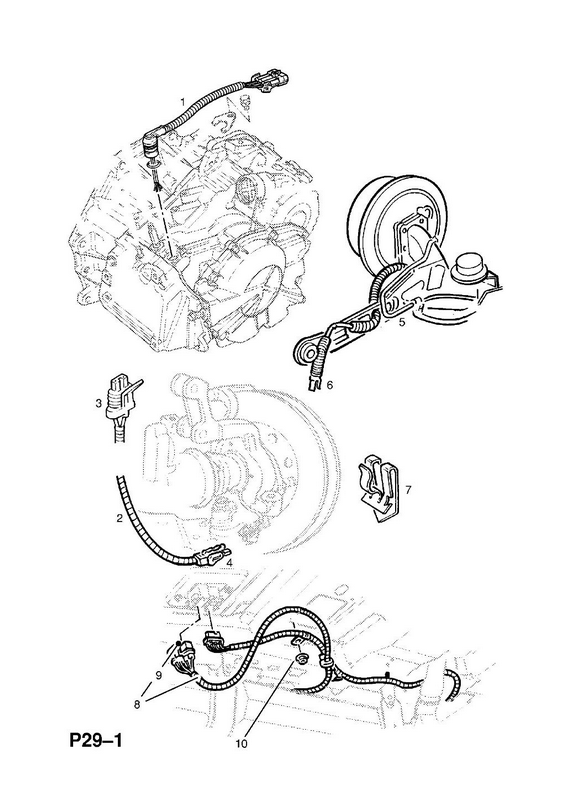 1

5

6

3

7

2

4

9

8

10

P29–1