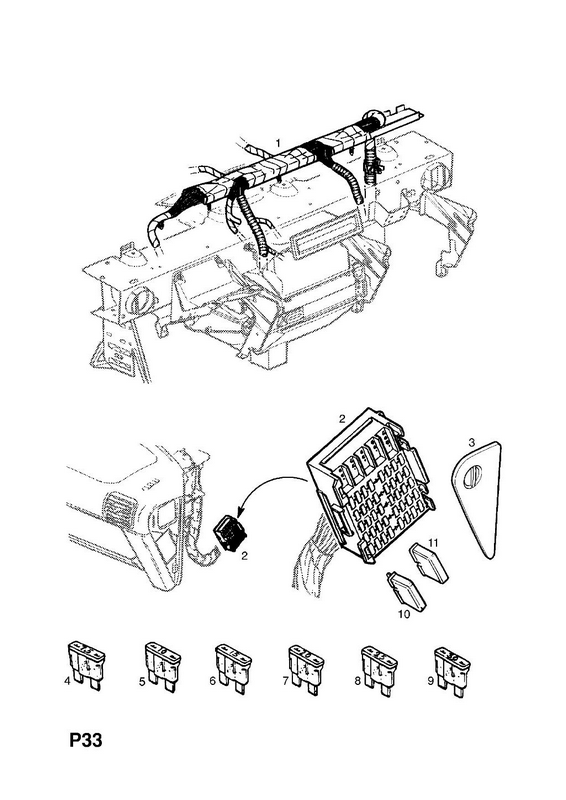 1

2

3

2

11

10

4

5

6

7

8

9

P33