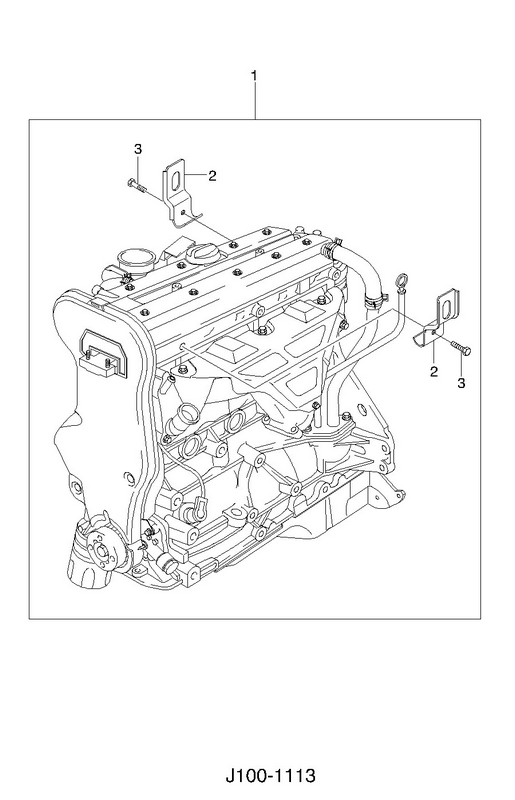 1

3

2

2

3

J100-1113