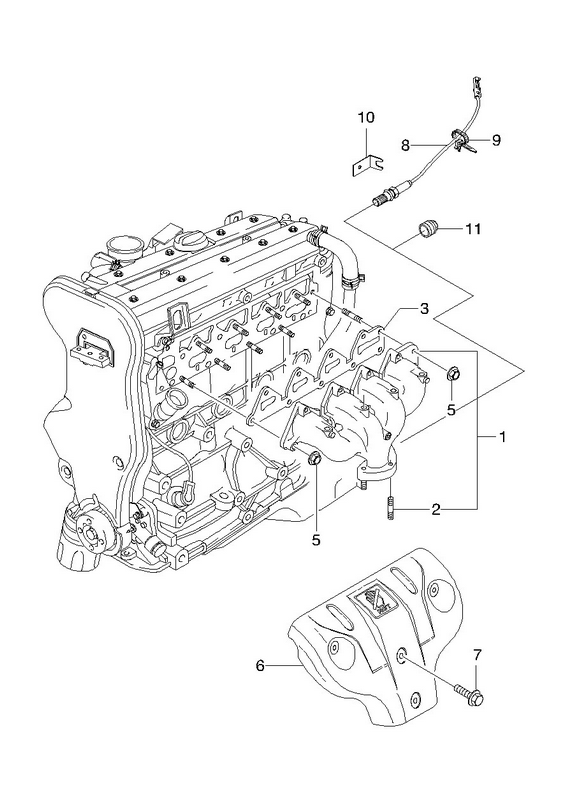 10
8
9
11
3
5
1
5
2
6
7