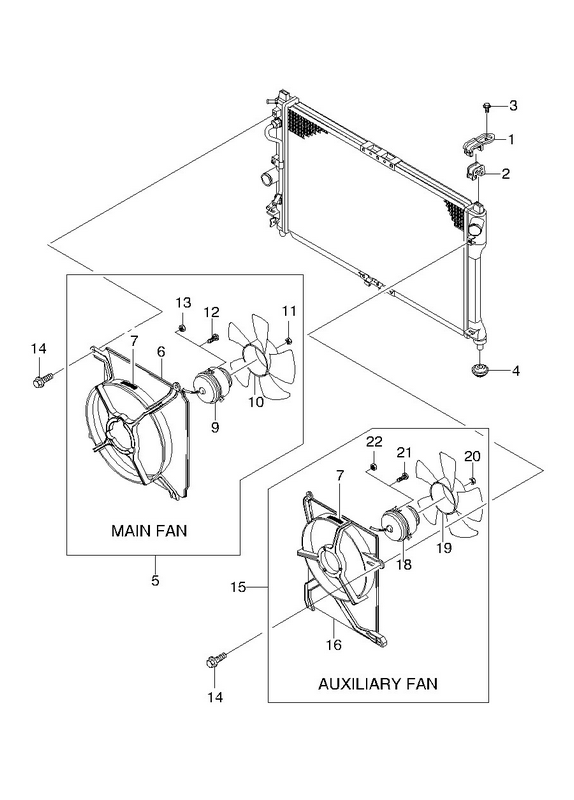 3
1
2
4
13
12
11
14
7
6
10
9
MAIN FAN
5
22
21
20
7
18
19
15
16
14
AUXILIARY FAN