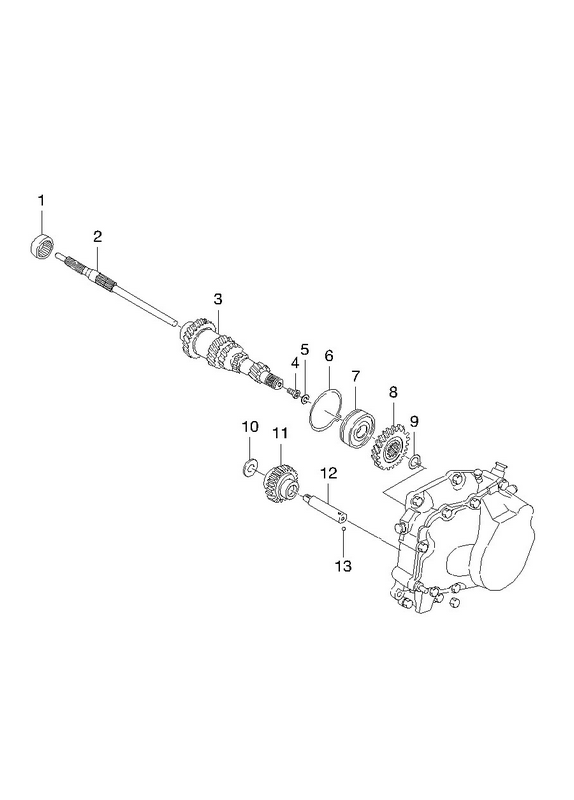 1
2
3
4
5
6
7
8
9
10
11
12
13