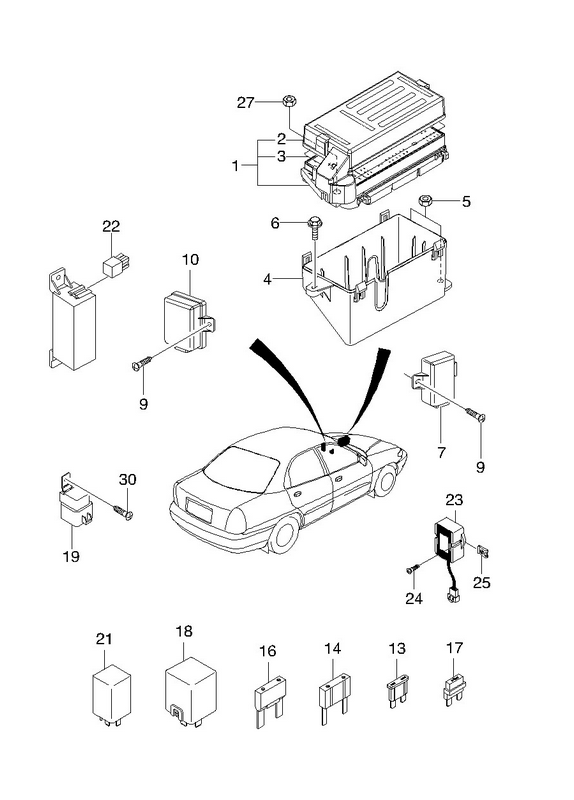 27
2
3
1
5
6
4
22
10
9
7
9
30
19
23
25
24
21
18
16
14
13
17