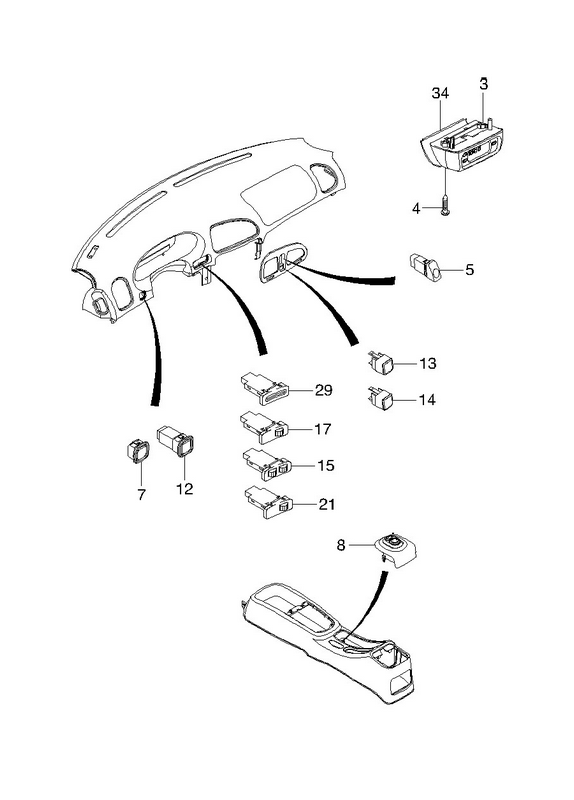 34
3
4
5
13
14
29
17
15
21
7
12
8