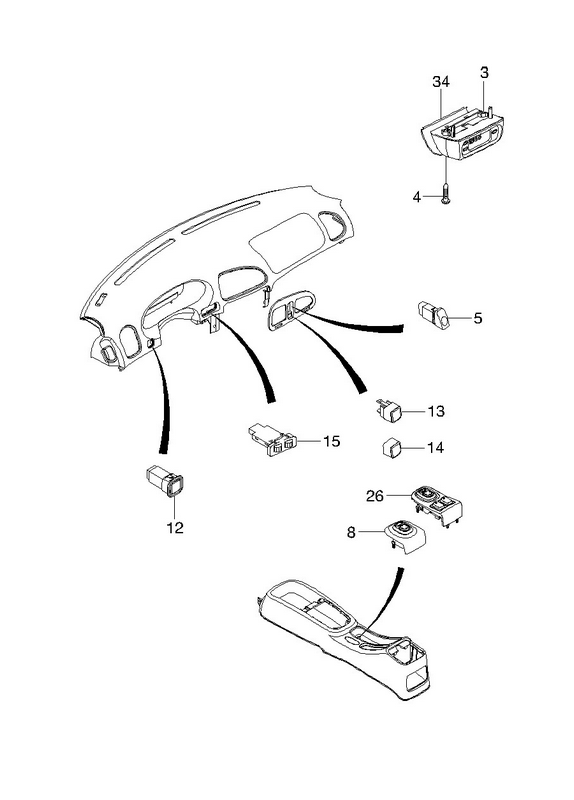 34
3
4
5
13
15
14
12
26
8