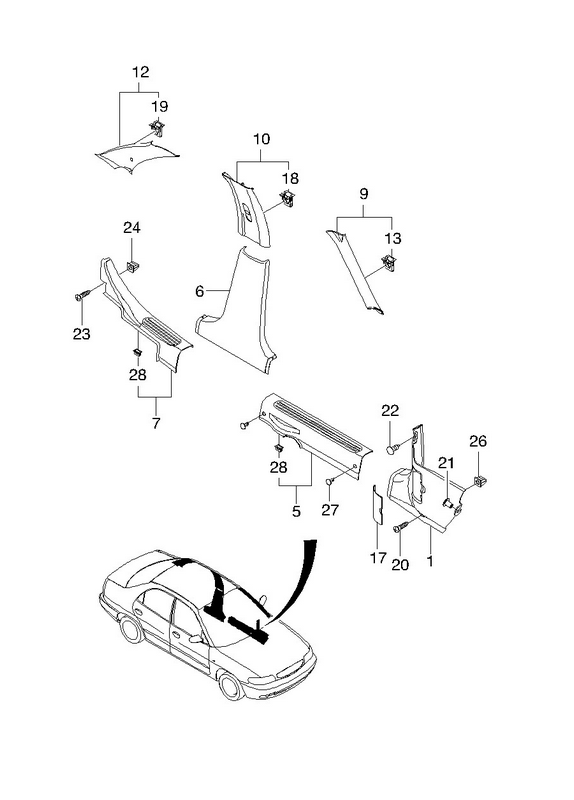 12
19
10
18
9
13
24
6
23
28
7
22
26
21
28
5
27
17
20
1