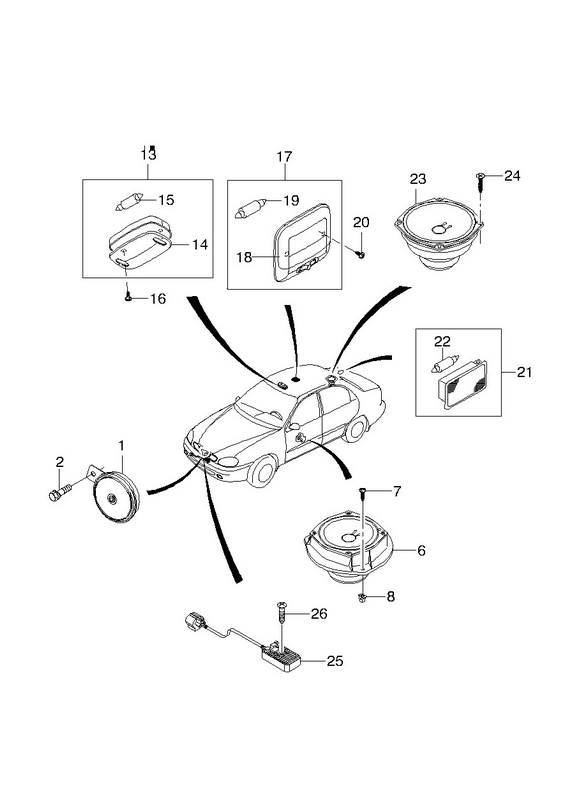 13
15
14
16
17
19
18
20
23
24
22
21
2
1
7
6
8
26
25