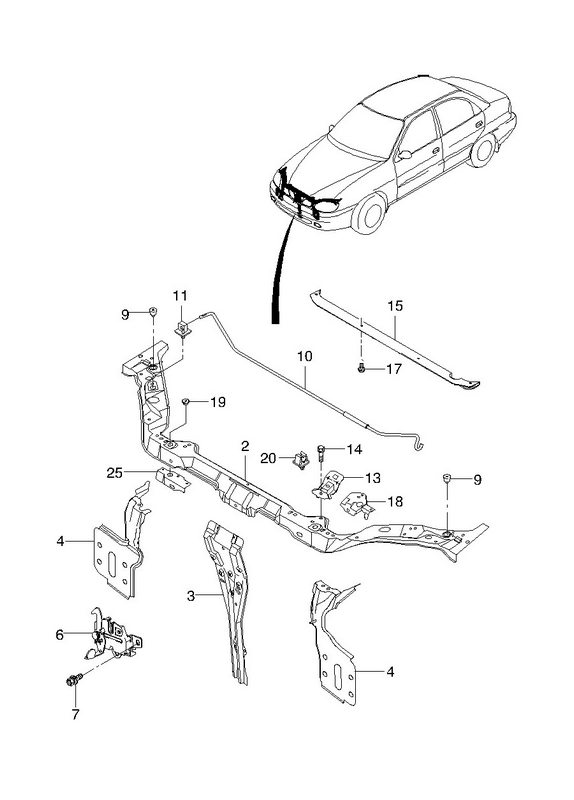 11
9
15
10
17
19
2
20
14
25
13
9
18
4
3
6
4
7