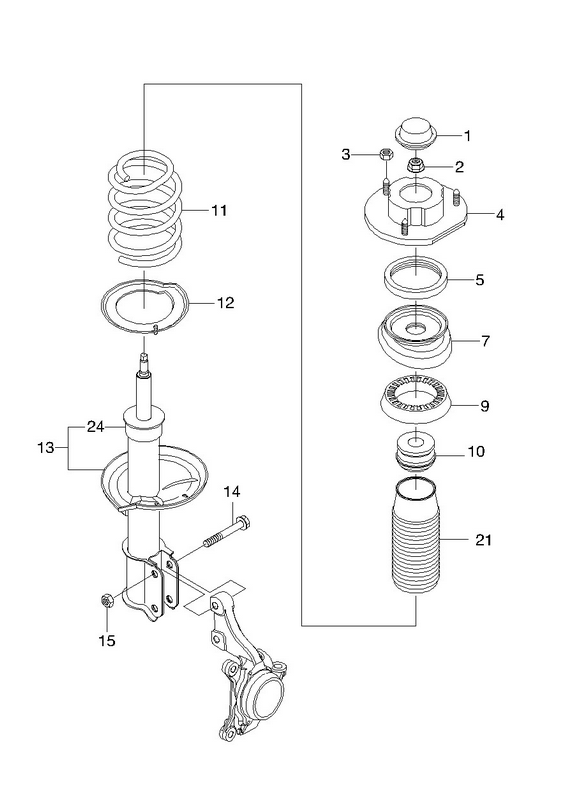 1
3
2
4
11
5
12
7
9
24
13
10
14
21
15