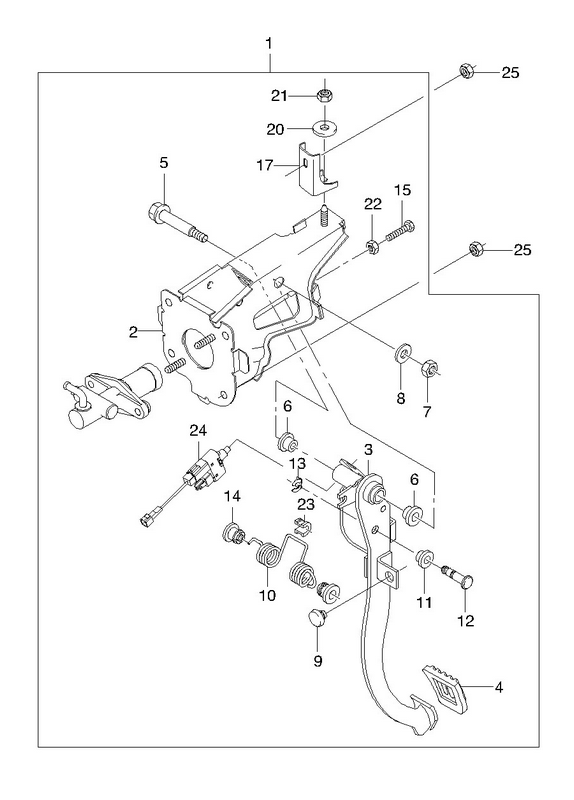 1
25
21
20
17
5
22
15
25
2
8
7
6
24
3
13
6
14
23
10
11
12
9
4