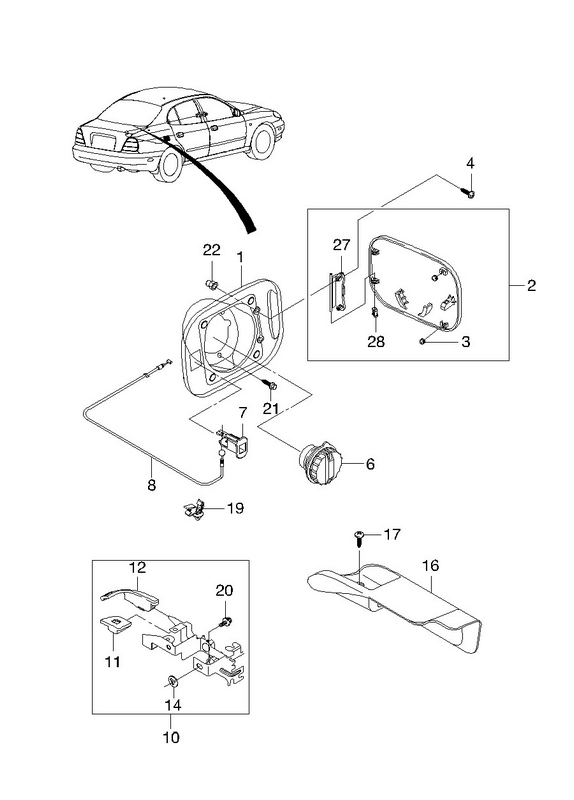 4
22
1
27
2
28
3
21
7
6
8
19
17
16
12
20
11
14
10