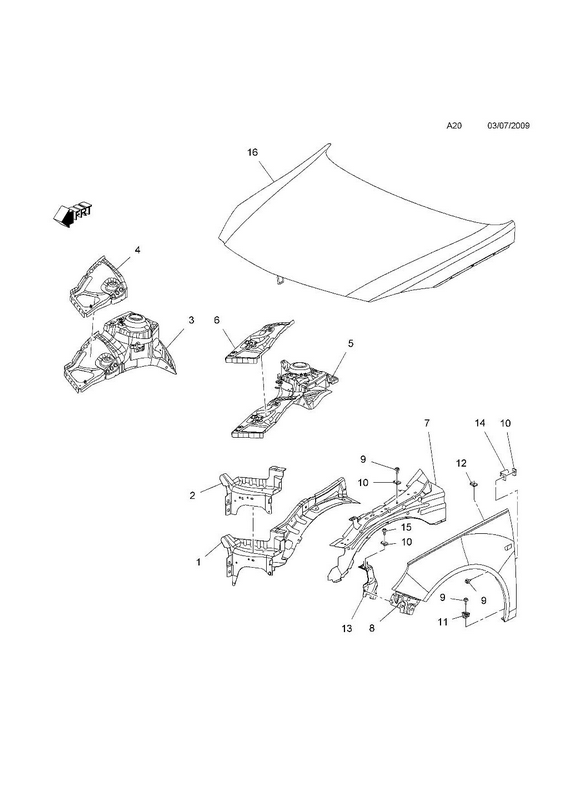 A20 03/07/2009

16

FRT

4

3

6

5

7

14

10

9

12

10

2

15

10

1

9

9

13

8

11