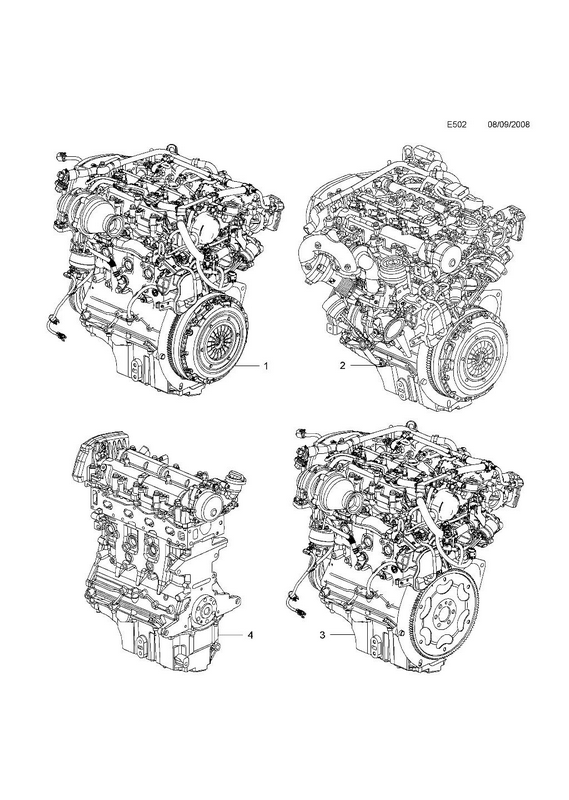 E502 08/09/2008

1

2

4

3